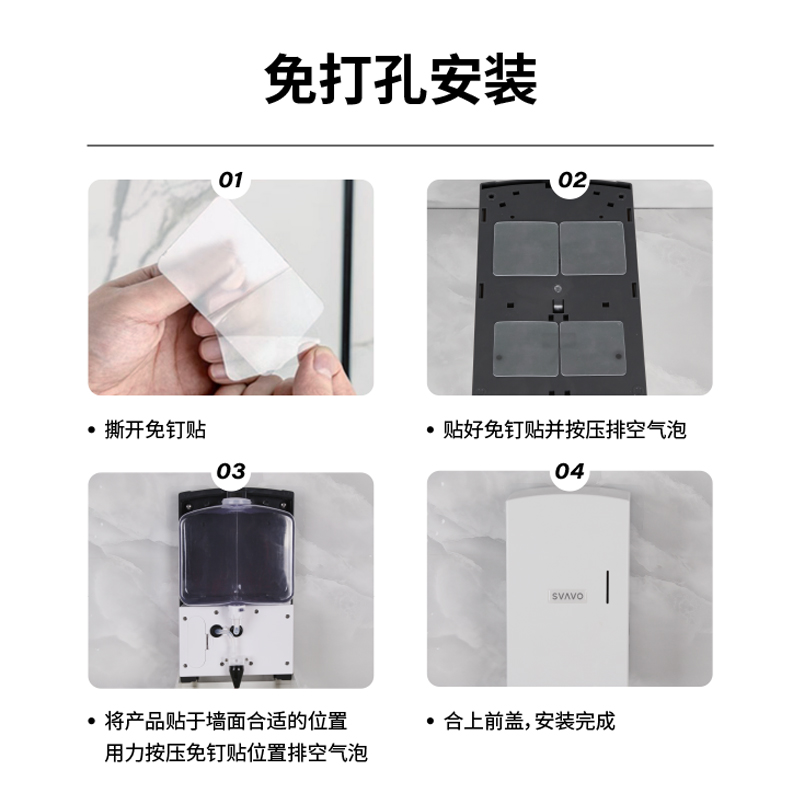 免打孔安装

01

• 撕开免钉贴

02

• 贴好免钉贴并按压排空气泡

03

• 将产品贴于墙面合适的位置
用力按压免钉贴位置排空气泡

04

SVAVO

• 合上前盖，安装完成