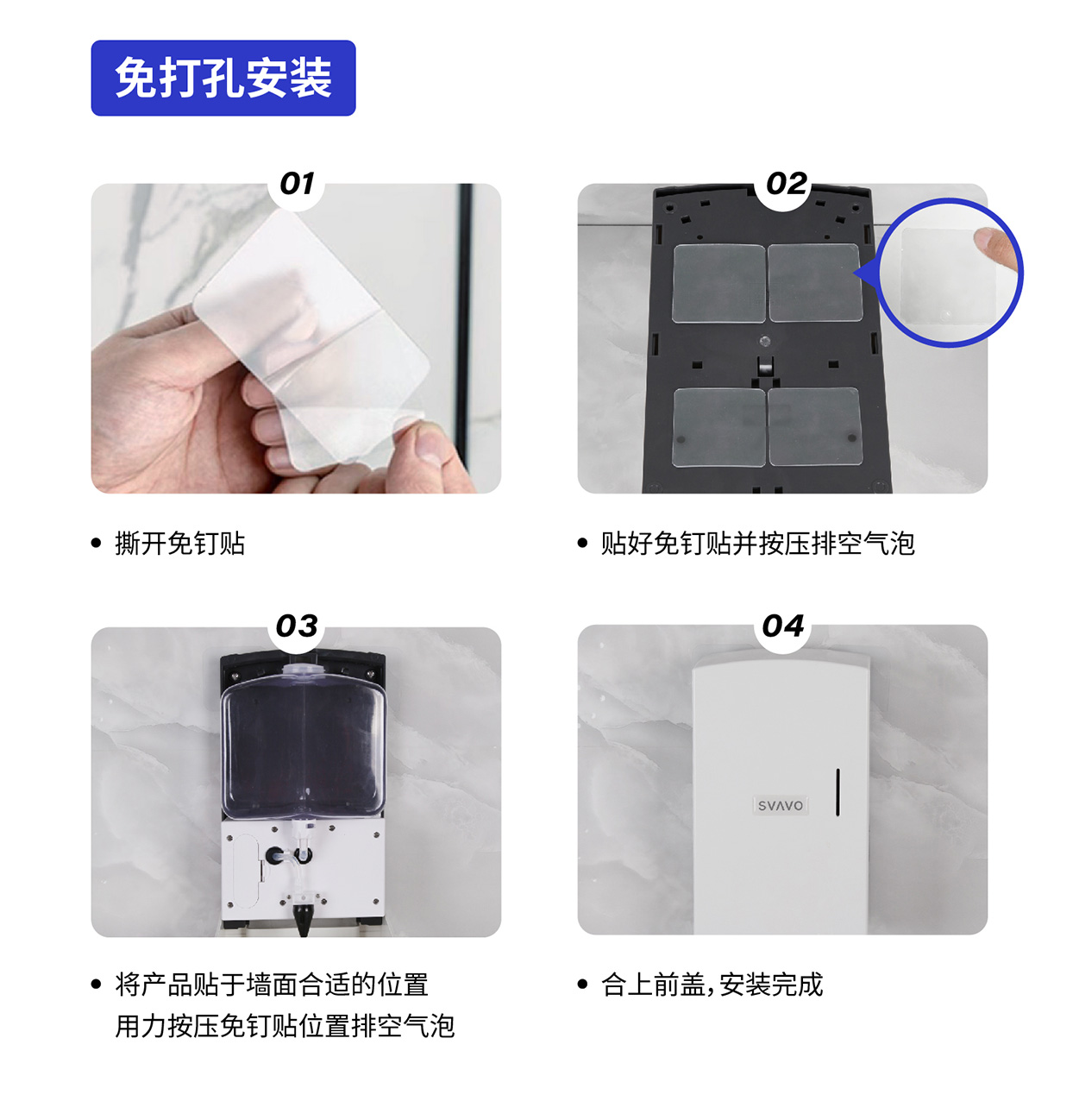 免打孔安装

01

• 撕开免钉贴

02

• 贴好免钉贴并按压排空气泡

03

• 将产品贴于墙面合适的位置
用力按压免钉贴位置排空气泡

04

SVAVO

• 合上前盖，安装完成