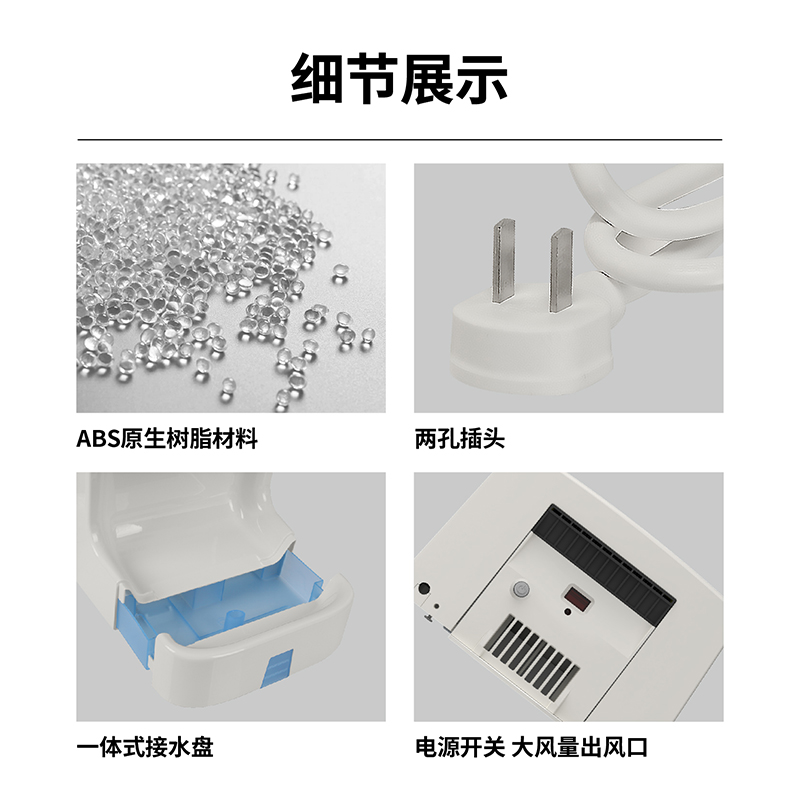 细节展示

ABS原生树脂材料

两孔插头

一体式接水盘

电源开关 大风量出风口