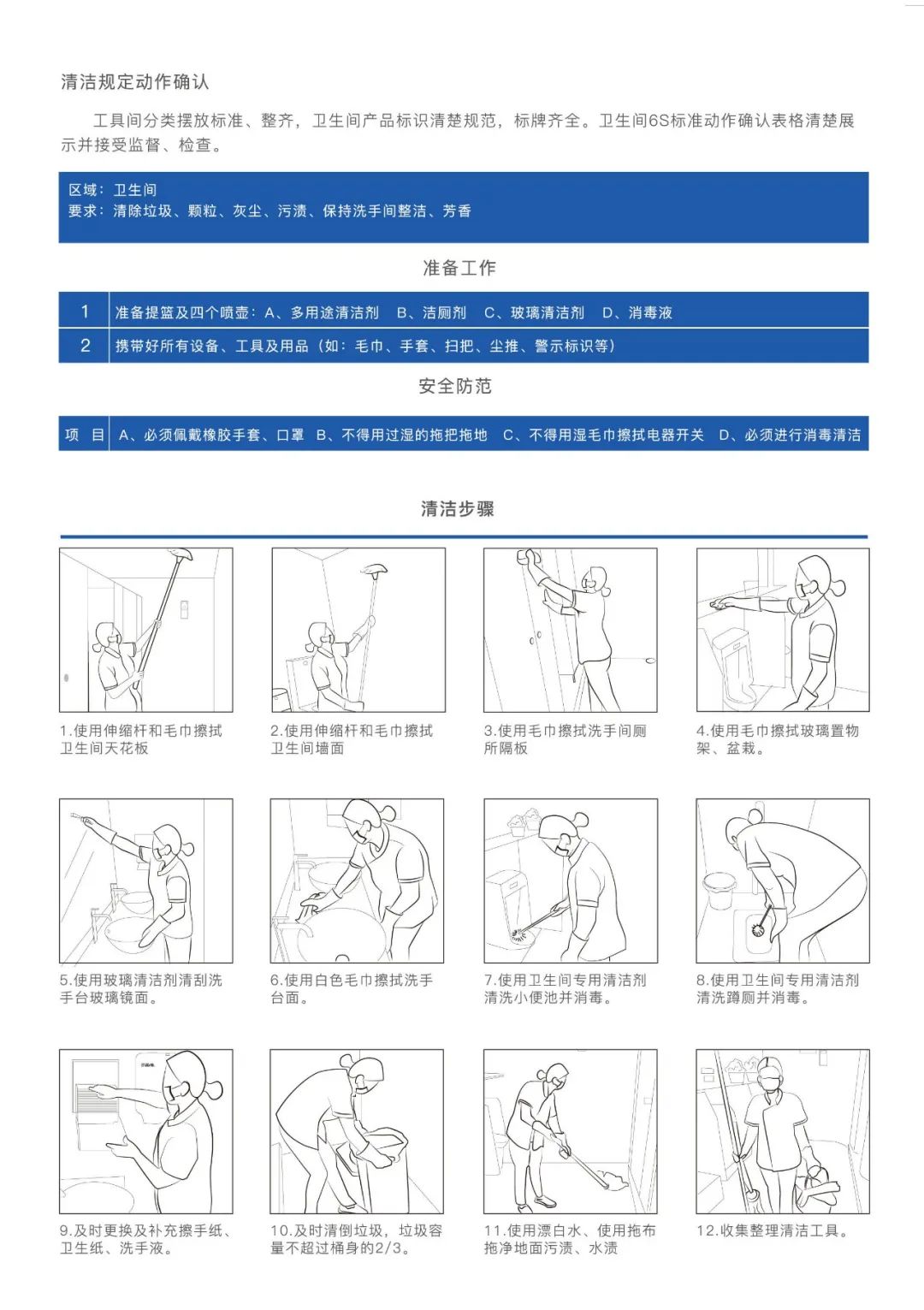 清洁规定动作确认

工具间分类摆放标准、整齐，卫生间产品标识清楚规范，标牌齐全。卫生间6S标准动作确认表格清楚展示并接受监督、检查。

区域：卫生间
要求：清除垃圾、颗粒、灰尘、污渍、保持洗手间整洁、芳香

准备工作

| 1 | 准备提篮及四个喷壶：A、多用途清洁剂　B、洁厕剂　C、玻璃清洁剂　D、消毒液 |
|---|---|
| 2 | 携带好所有设备、工具及用品（如：毛巾、手套、扫把、尘推、警示标识等） |

安全防范

| 项　目 | A、必须佩戴橡胶手套、口罩　B、不得用过湿的拖把拖地　C、不得用湿毛巾擦拭电器开关　D、必须进行消毒清洁 |
|---|---|

清洁步骤

1.使用伸缩杆和毛巾擦拭卫生间天花板

2.使用伸缩杆和毛巾擦拭卫生间墙面

3.使用毛巾擦拭洗手间厕所隔板

4.使用毛巾擦拭玻璃置物架、盆栽。

5.使用玻璃清洁剂清刮洗手台玻璃镜面。

6.使用白色毛巾擦拭洗手台面。

7.使用卫生间专用清洁剂清洗小便池并消毒。

8.使用卫生间专用清洁剂清洗蹲厕并消毒。

9.及时更换及补充擦手纸、卫生纸、洗手液。

10.及时清倒垃圾，垃圾容量不超过桶身的2/3。

11.使用漂白水、使用拖布拖净地面污渍、水渍

12.收集整理清洁工具。